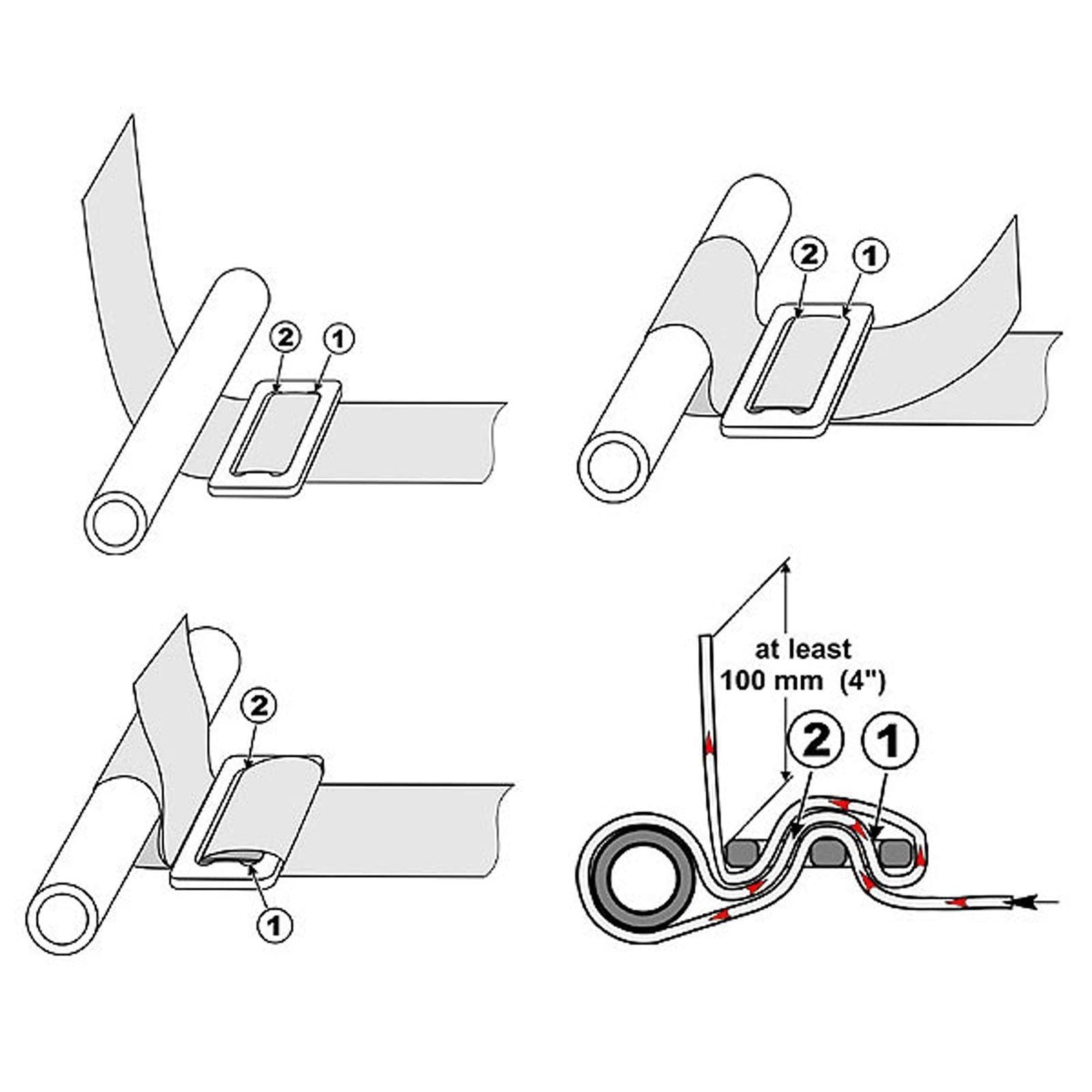 2
1

2
1

2
1

at least
100 mm (4")
2
1